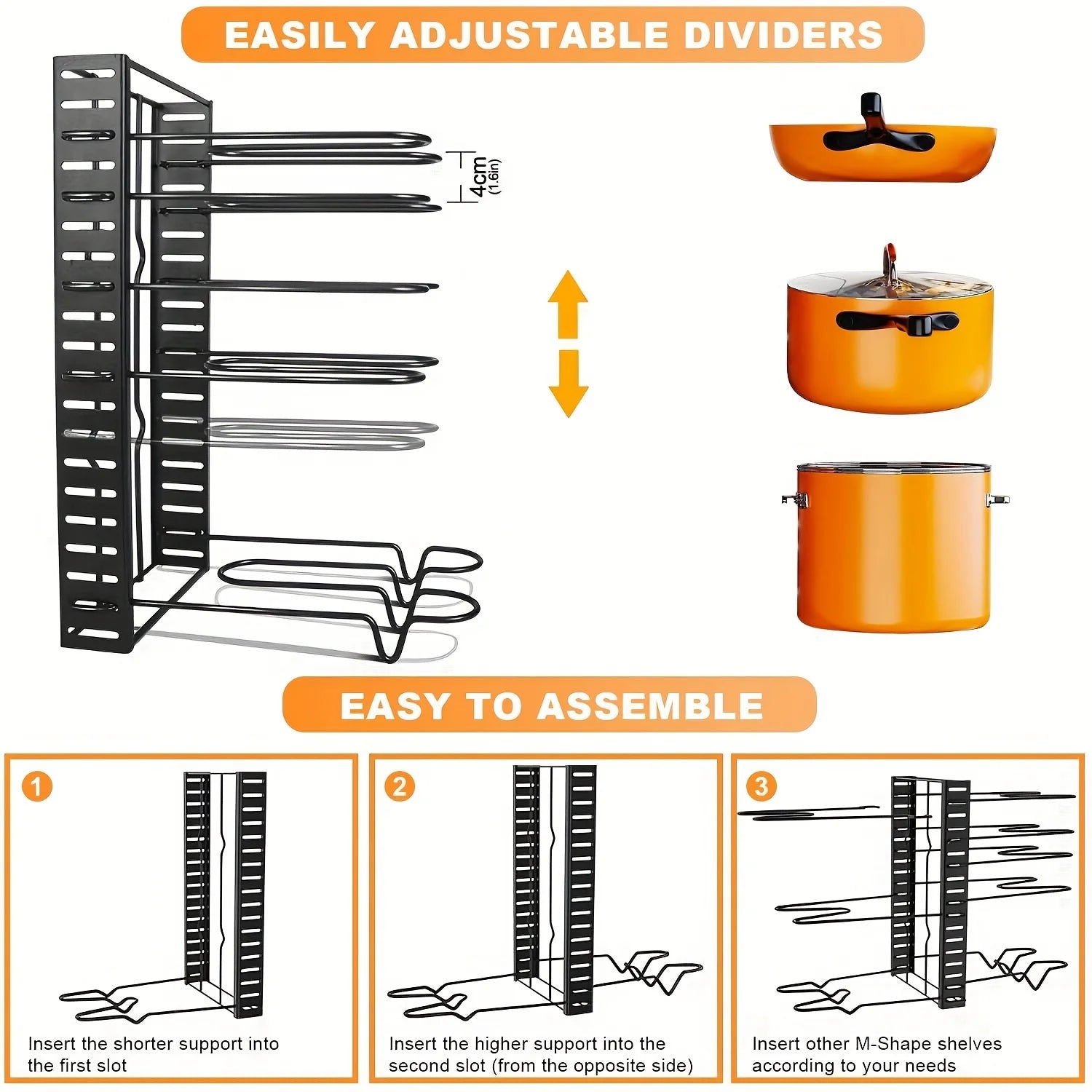 EASILY ADJUSTABLE DIVIDERS

4cm (1.6in)

EASY TO ASSEMBLE

1

Insert the shorter support into the first slot

2

Insert the higher support into the second slot (from the opposite side)

3

Insert other M-Shape shelves according to your needs