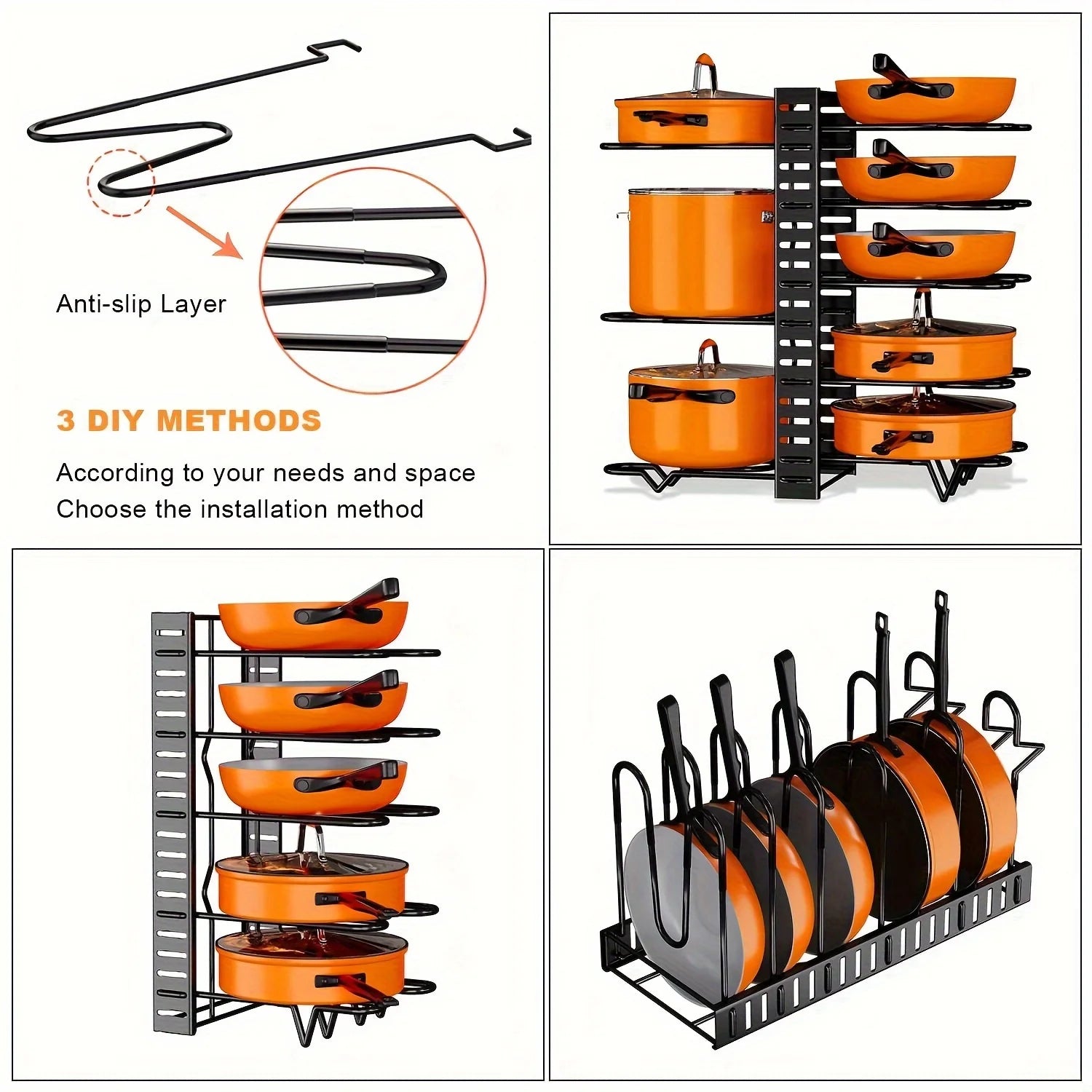 Anti-slip Layer

3 DIY METHODS

According to your needs and space
Choose the installation method